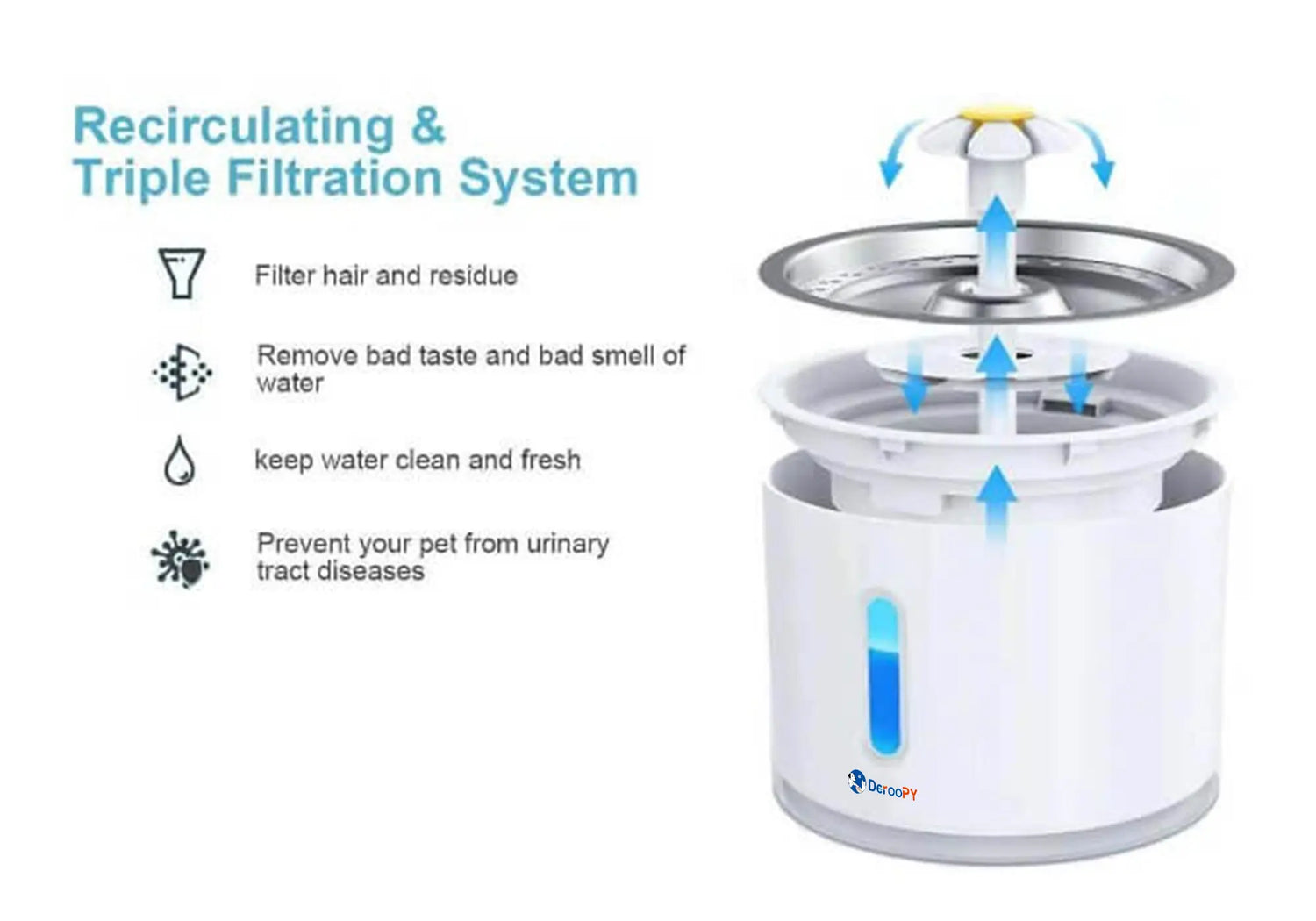 Recirculating &
Triple Filtration System

Filter hair and residue

Remove bad taste and bad smell of water

keep water clean and fresh

Prevent your pet from urinary tract diseases

DerooPY